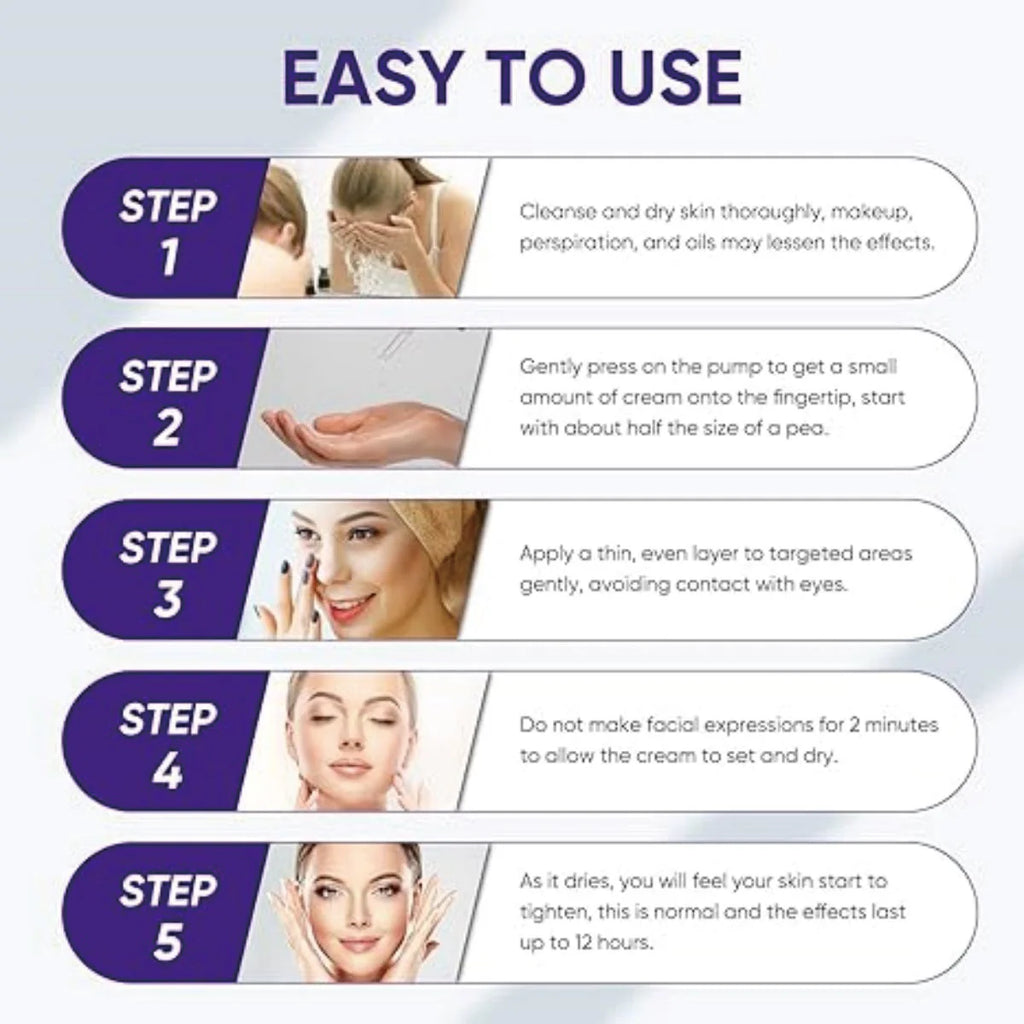 EASY TO USE

STEP 1

Cleanse and dry skin thoroughly, makeup, perspiration, and oils may lessen the effects.

STEP 2

Gently press on the pump to get a small amount of cream onto the fingertip, start with about half the size of a pea.

STEP 3

Apply a thin, even layer to targeted areas gently, avoiding contact with eyes.

STEP 4

Do not make facial expressions for 2 minutes to allow the cream to set and dry.

STEP 5

As it dries, you will feel your skin start to tighten, this is normal and the effects last up to 12 hours.