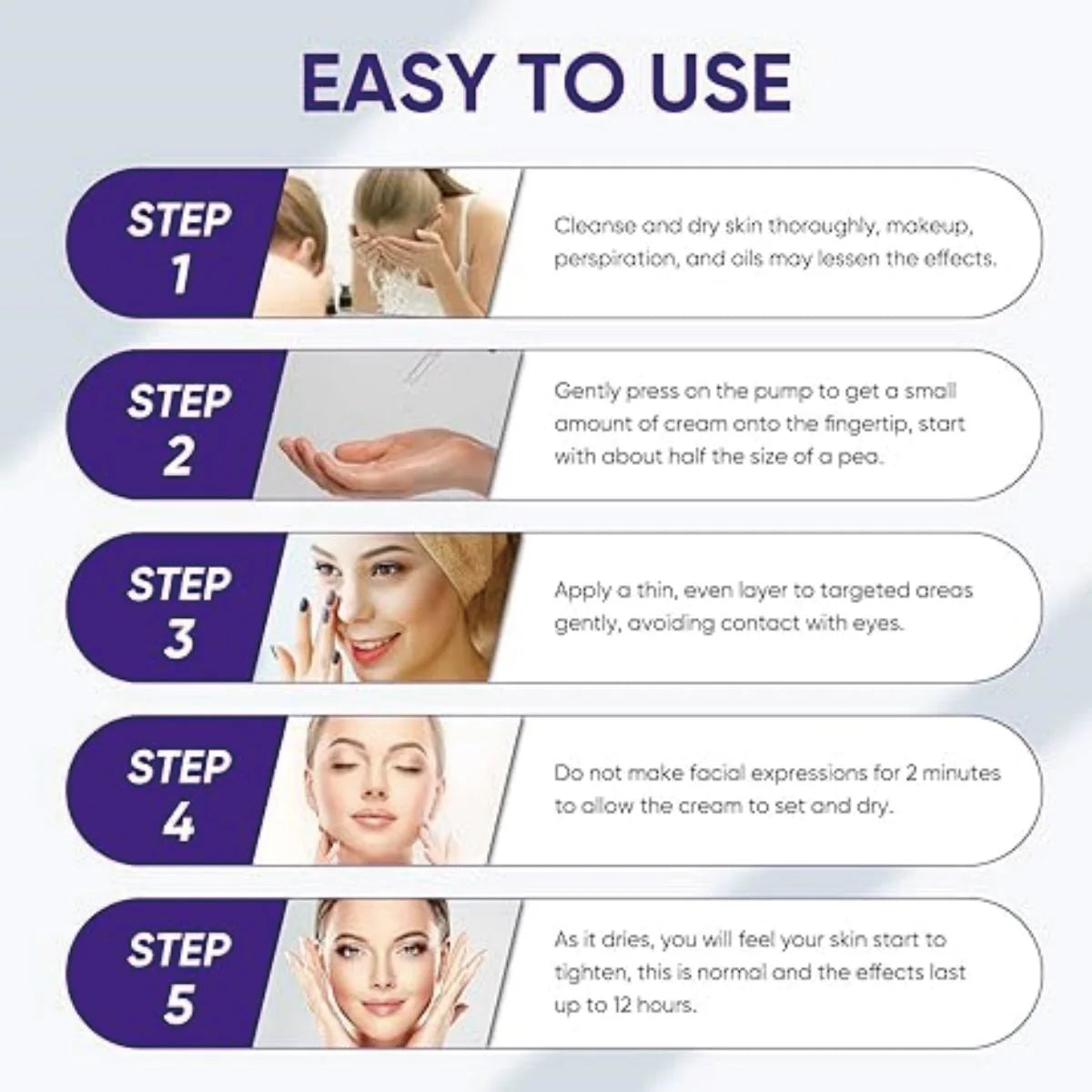 EASY TO USE

STEP 1

Cleanse and dry skin thoroughly, makeup, perspiration, and oils may lessen the effects.

STEP 2

Gently press on the pump to get a small amount of cream onto the fingertip, start with about half the size of a pea.

STEP 3

Apply a thin, even layer to targeted areas gently, avoiding contact with eyes.

STEP 4

Do not make facial expressions for 2 minutes to allow the cream to set and dry.

STEP 5

As it dries, you will feel your skin start to tighten, this is normal and the effects last up to 12 hours.